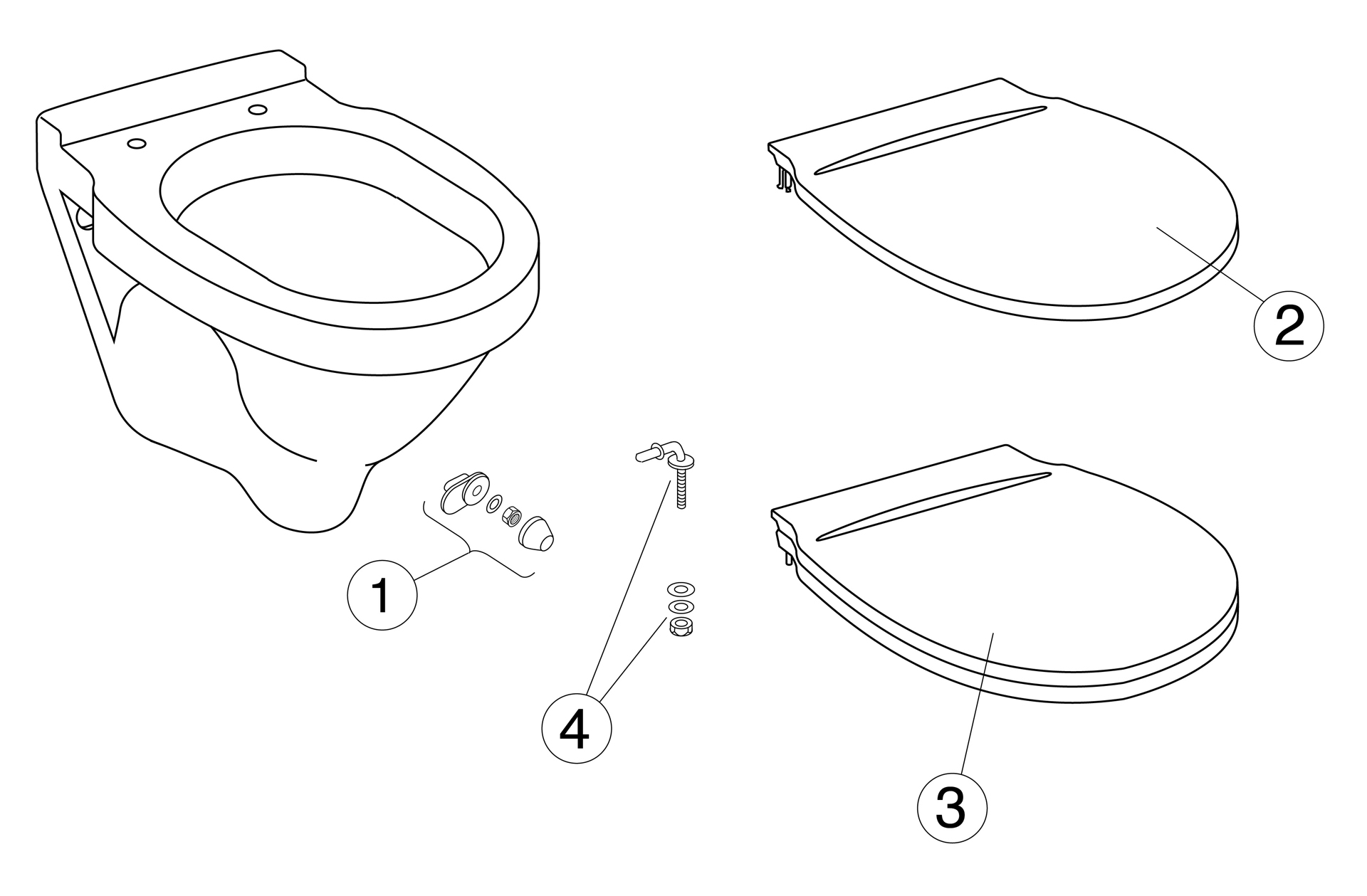 2
1
4
3