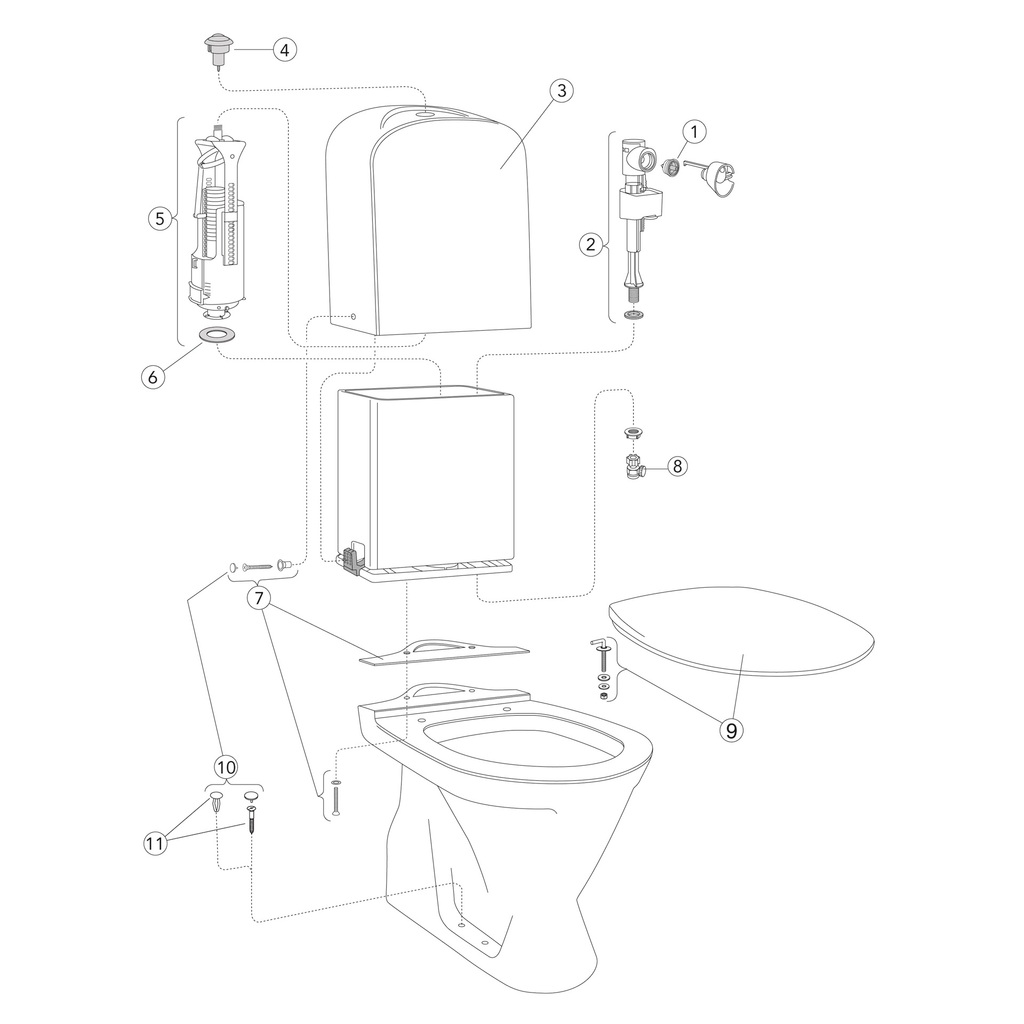 4
3
1
5
2
6
8
7
9
10
11