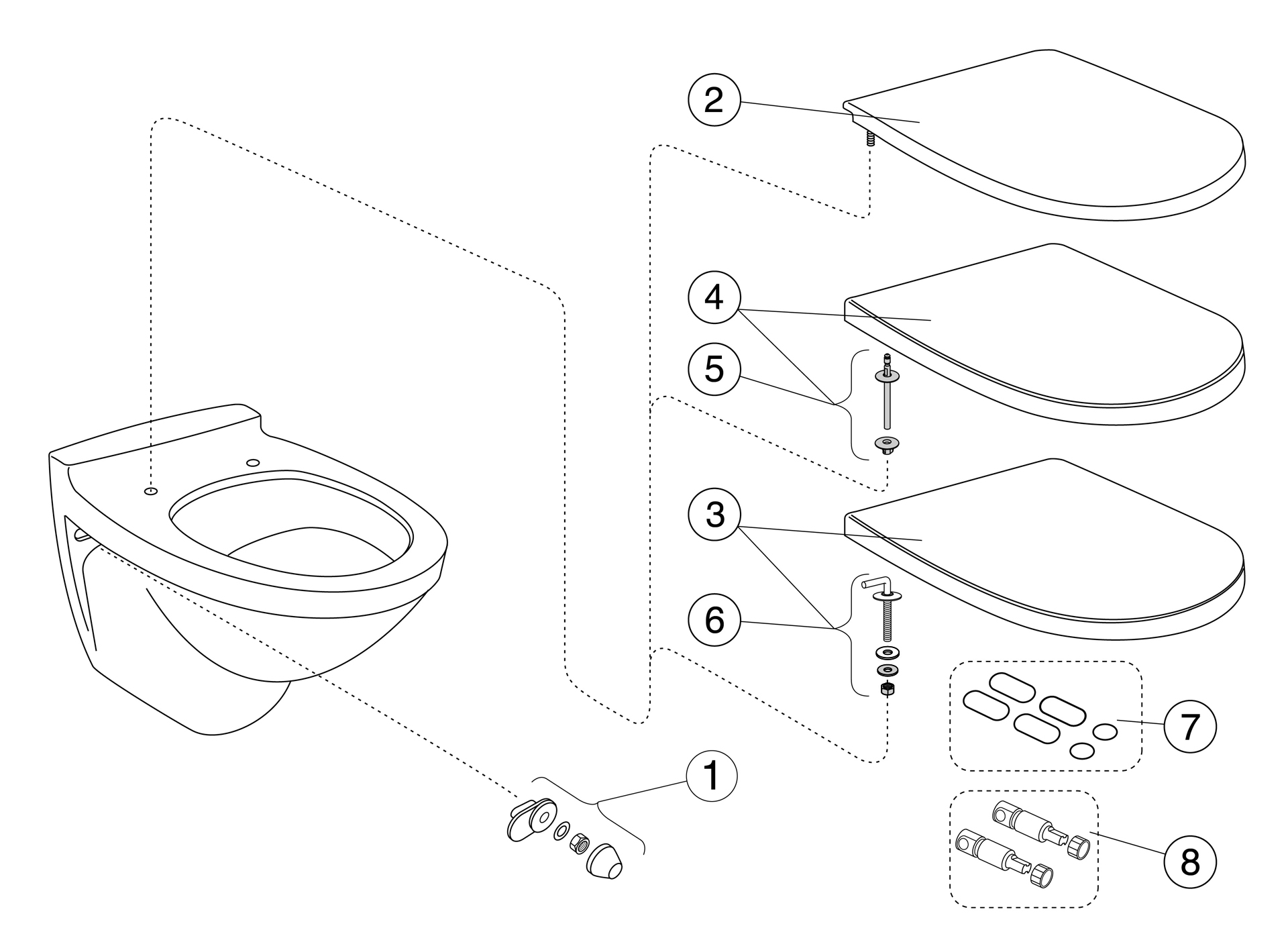 2
4
5
3
6
7
1
8