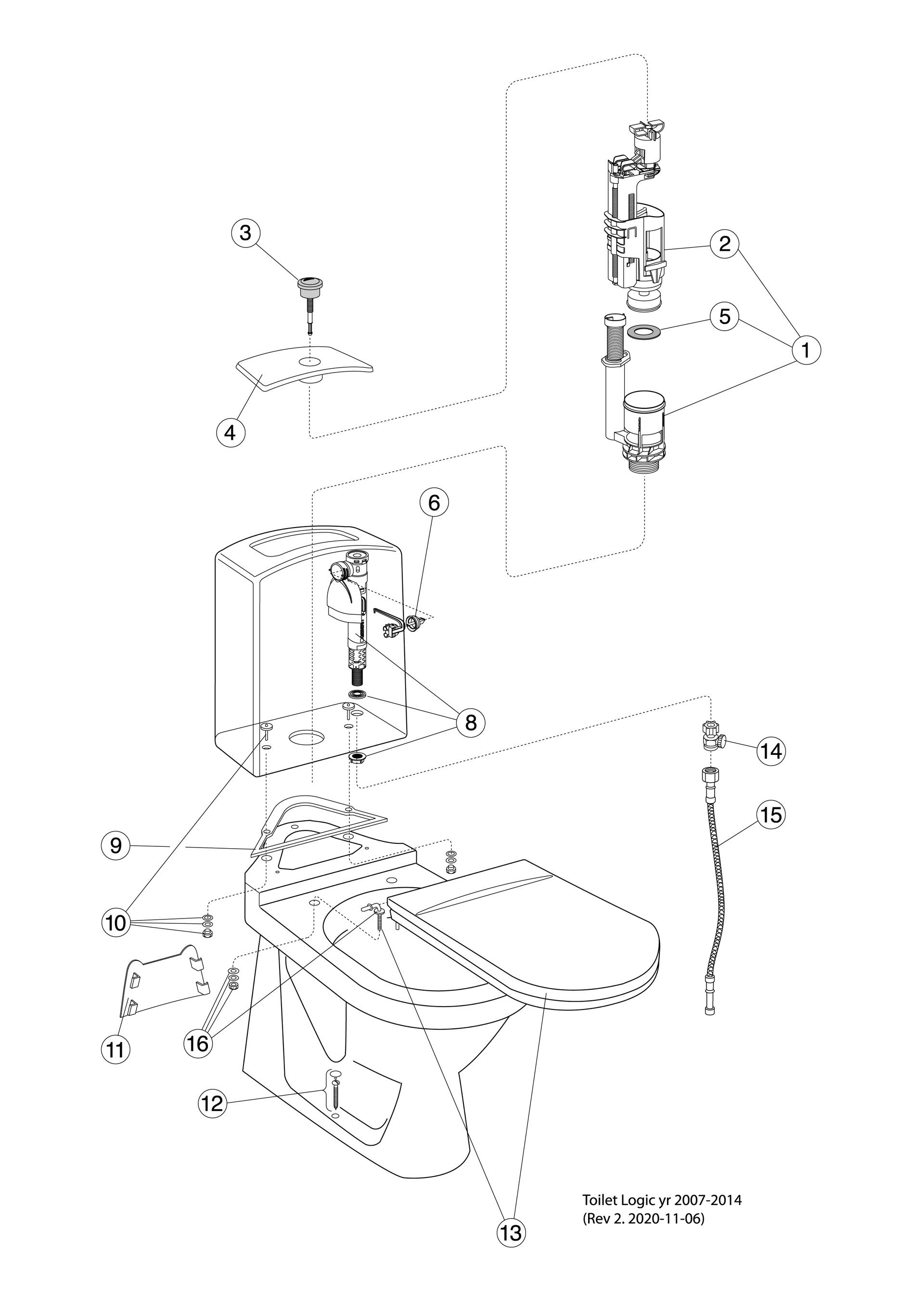 3

2

5

1

4

6

8

14

15

9

10

11

16

12

13

Toilet Logic yr 2007-2014
(Rev 2. 2020-11-06)