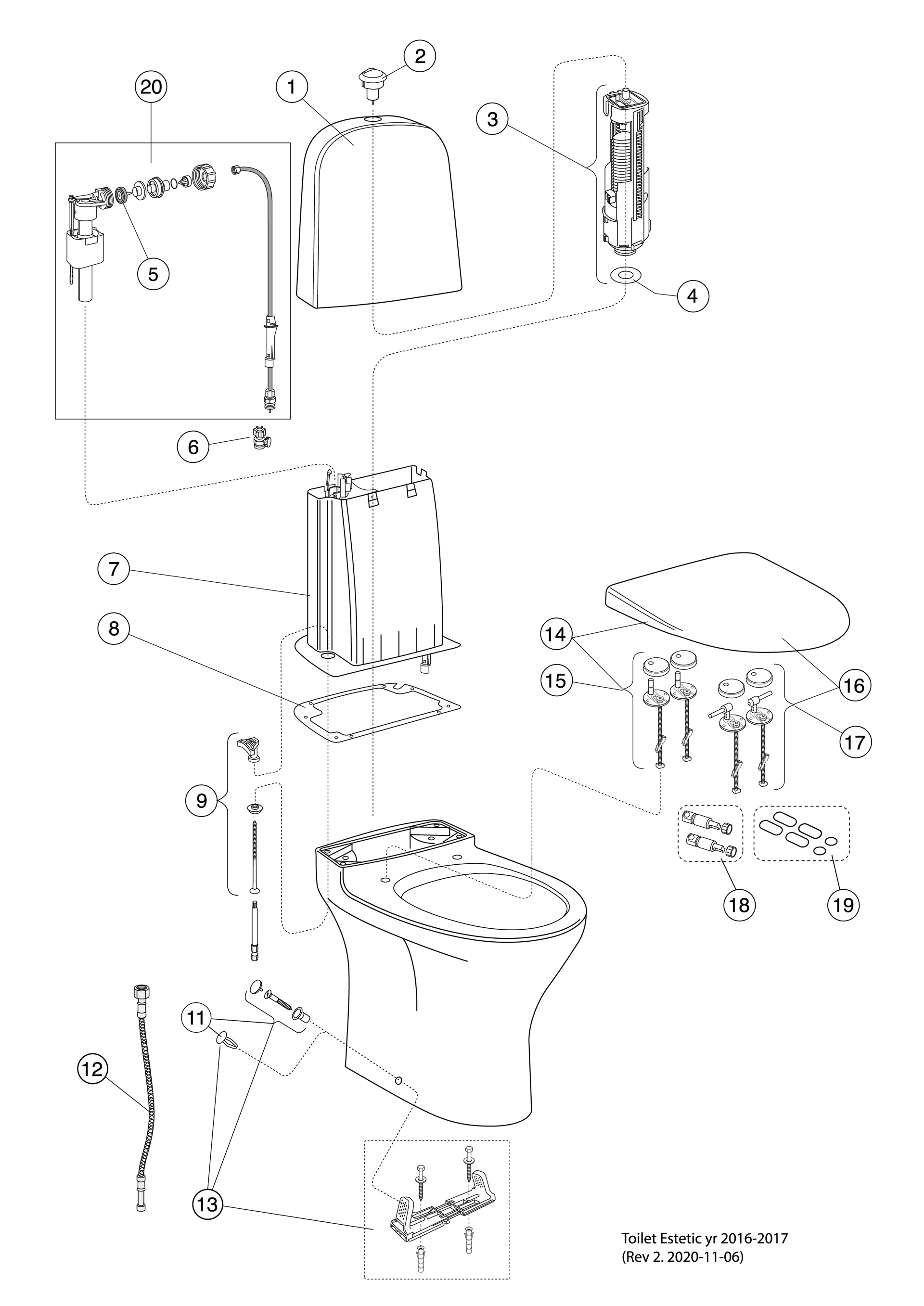 20
1
2
3
5
4
6
7
8
14
15
16
17
9
18
19
11
12
13
Toilet Estetic yr 2016-2017
(Rev 2. 2020-11-06)