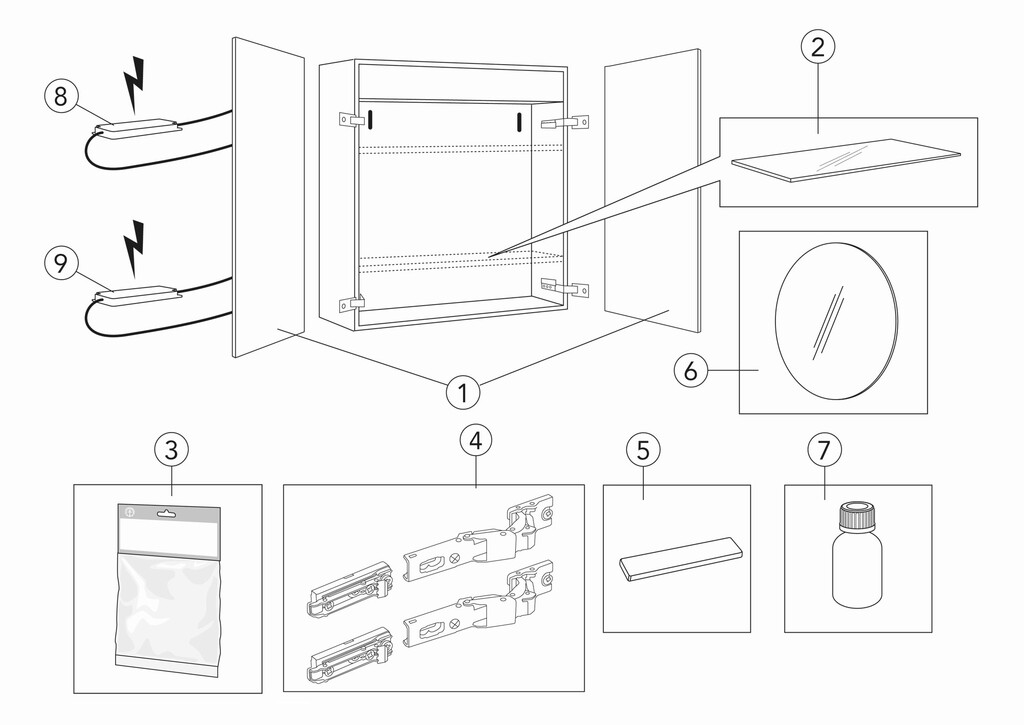 8

9

2

1

6

3

4

5

7