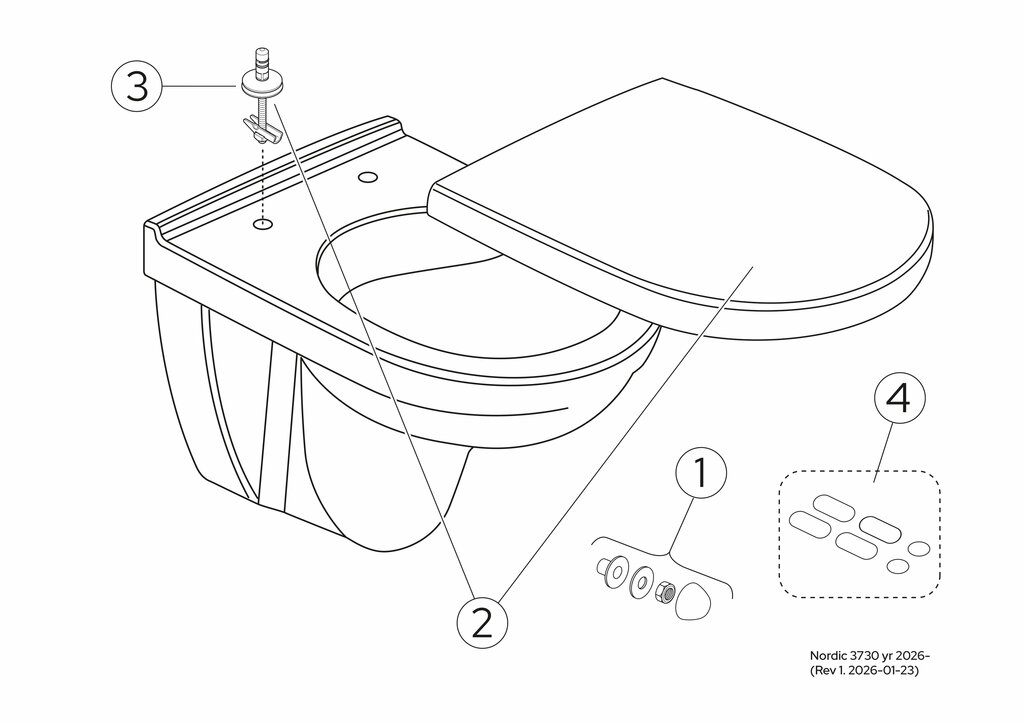 3

4

1

2

Nordic 3730 yr 2026-
(Rev 1. 2026-01-23)