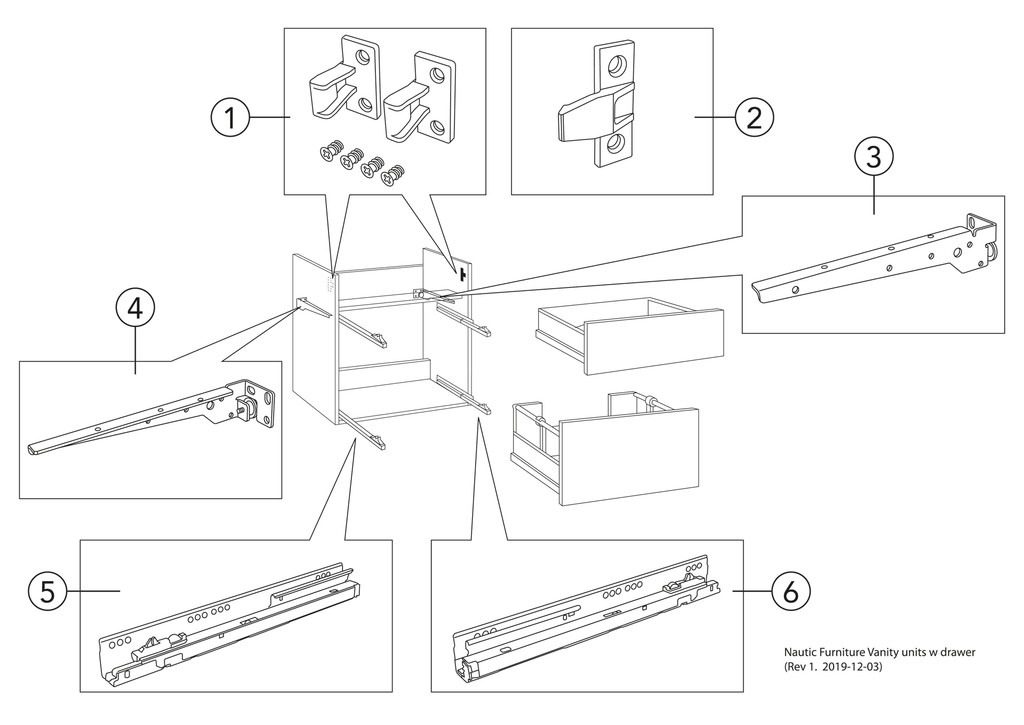 1

2

3

4

5

6

Nautic Furniture Vanity units w drawer
(Rev 1. 2019-12-03)