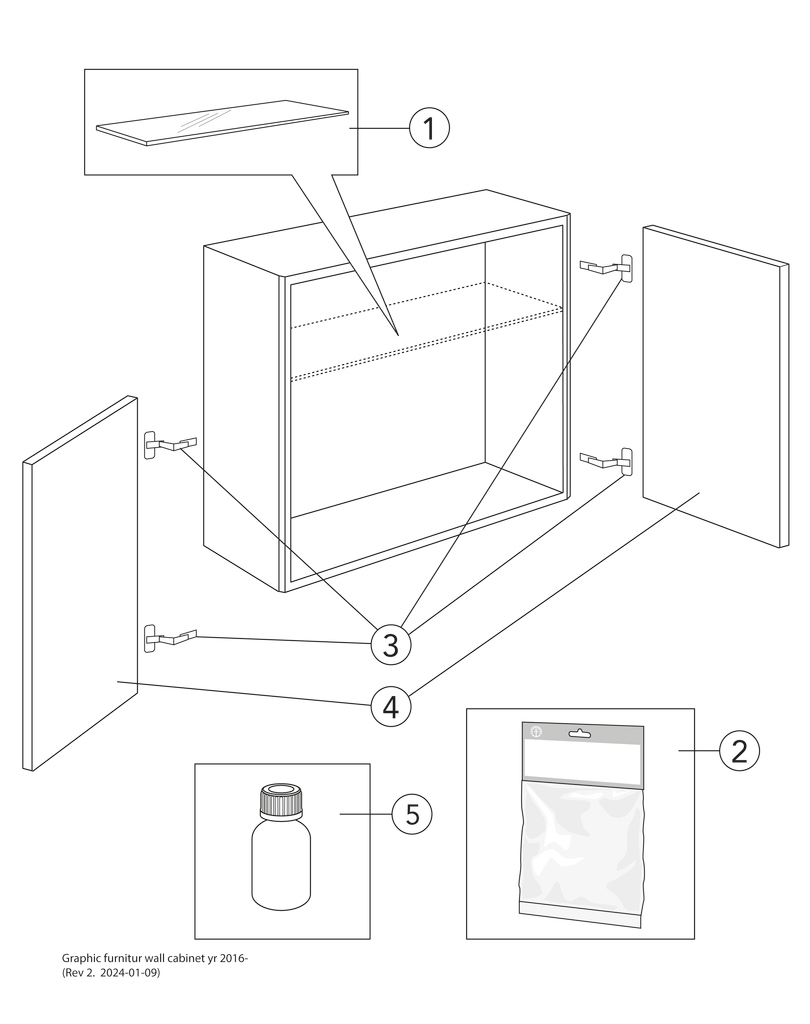 1

3

4

2

5

Graphic furnitur wall cabinet yr 2016-
(Rev 2. 2024-01-09)