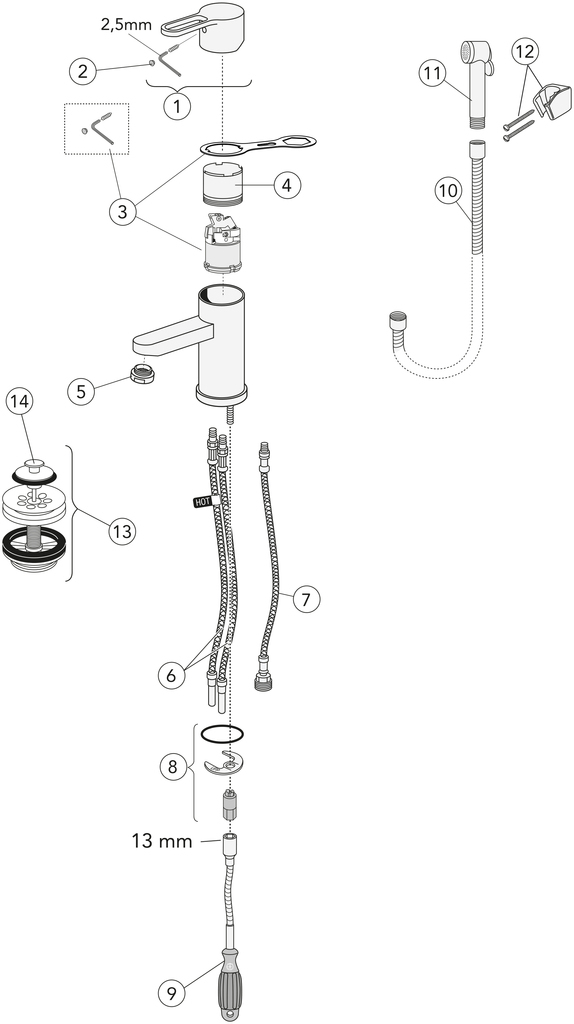 2,5mm

2

1

3

4

11

12

10

5

14

13

HOT

7

6

8

13 mm

9