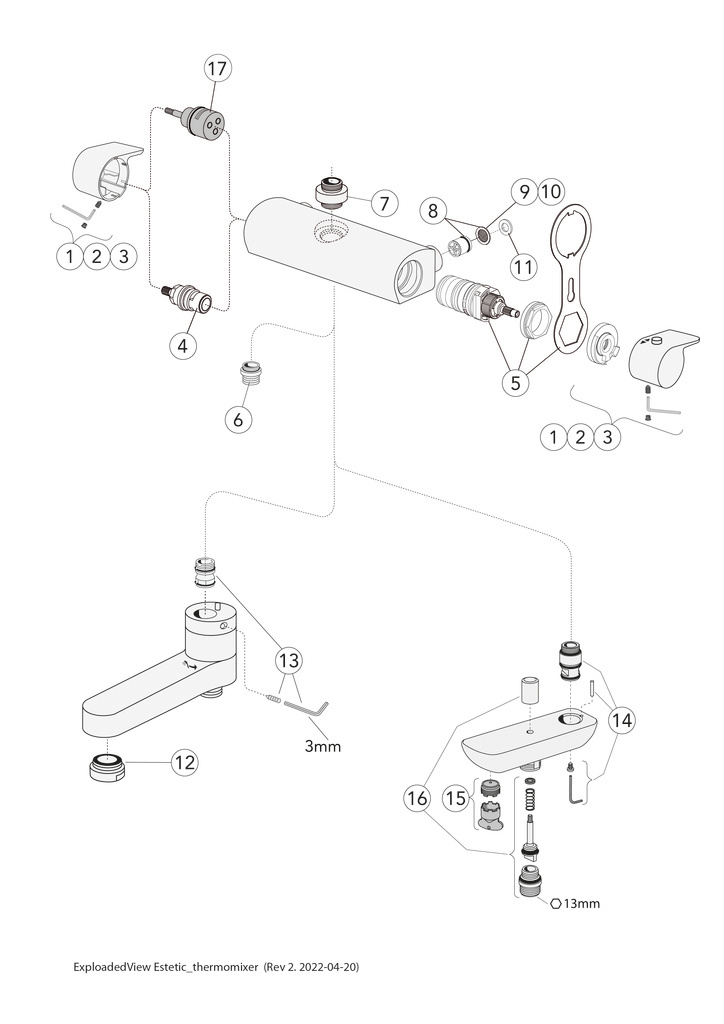 17

7

8

9

10

11

1 2 3

4

5

6

1 2 3

13

3mm

12

14

16

15

13mm

ExploadedView Estetic_thermomixer (Rev 2. 2022-04-20)