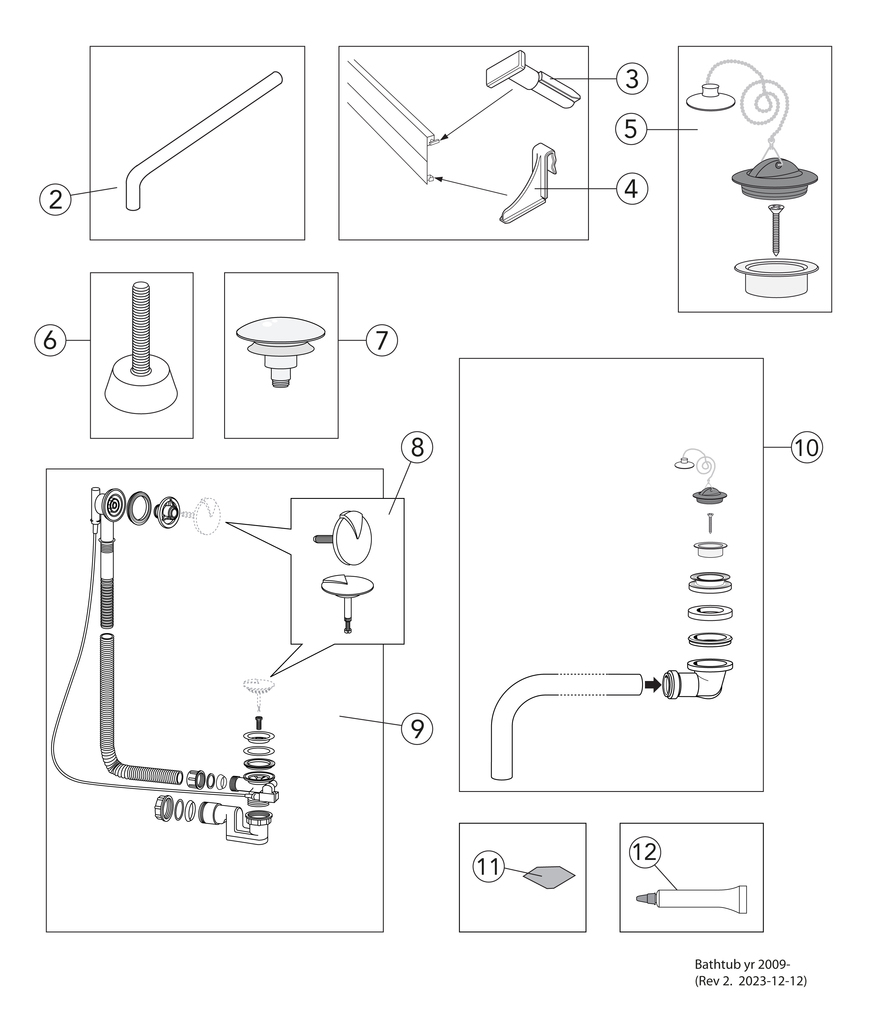 2

3

4

5

6

7

8

9

10

11

12

Bathtub yr 2009-
(Rev 2. 2023-12-12)