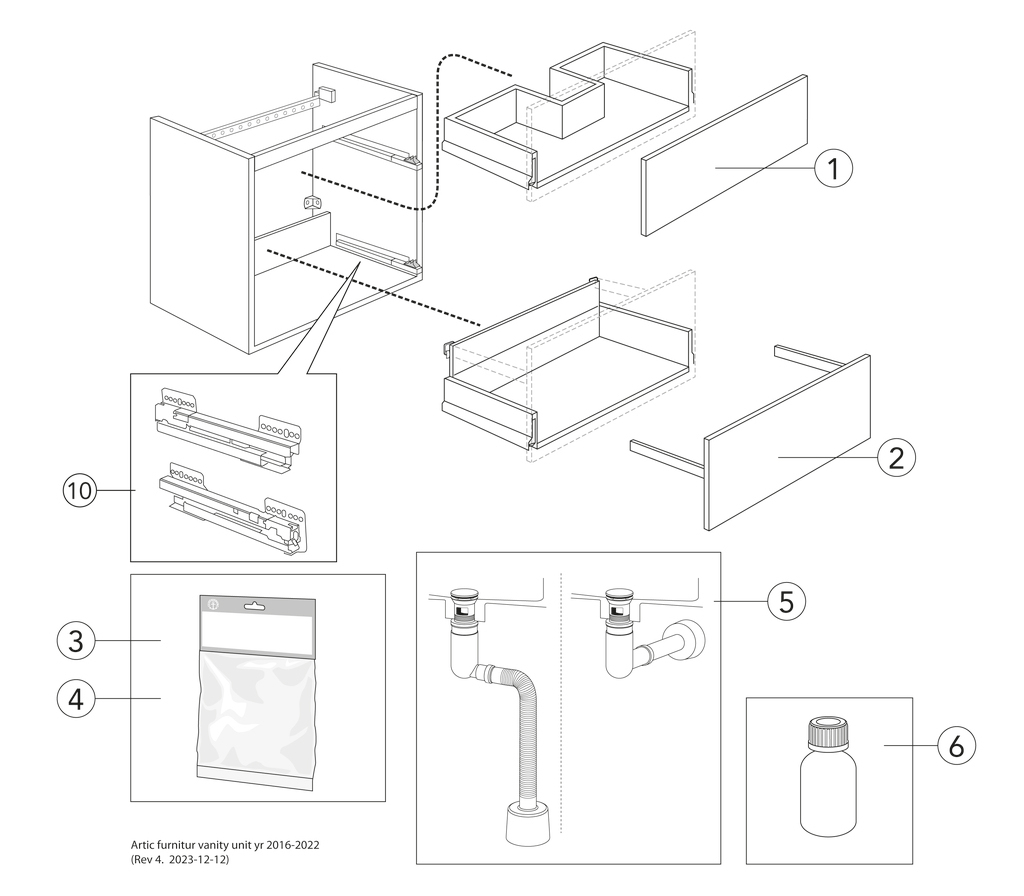 1

2

10

3

4

5

6

Artic furnitur vanity unit yr 2016-2022
(Rev 4. 2023-12-12)