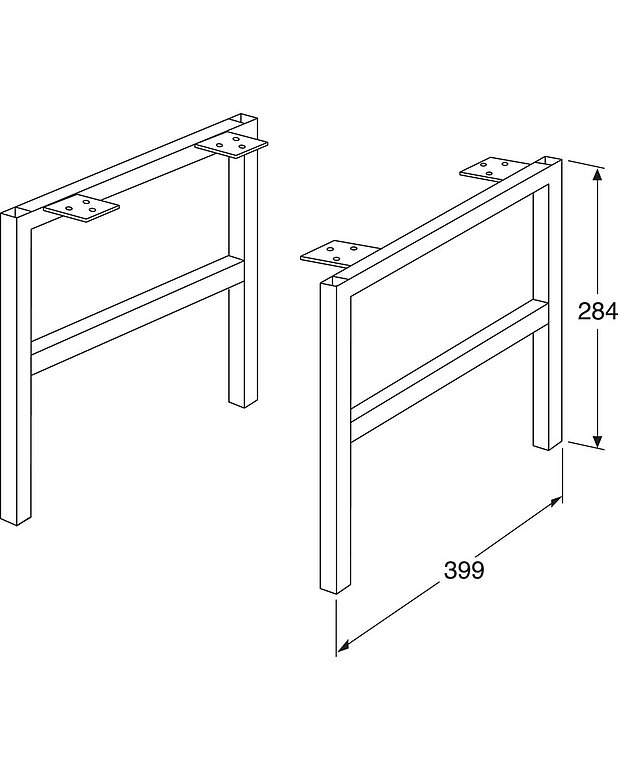 284

399