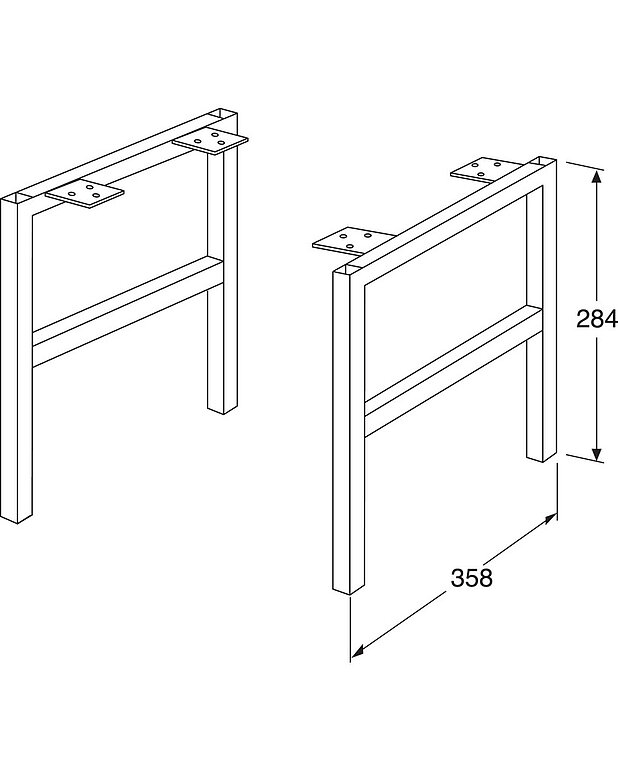 284

358